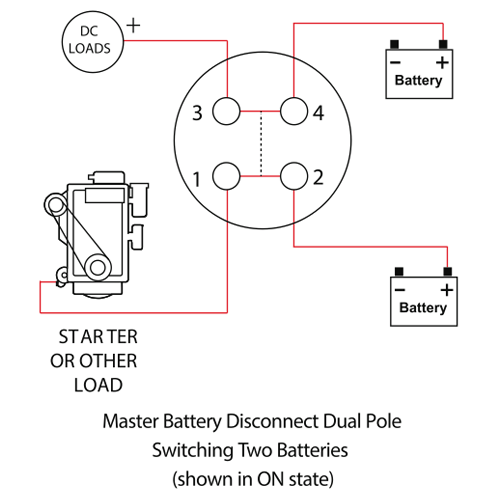 DC LOADS
+

−
+
Battery

3
4
1
2

−
+
Battery

STARTER OR OTHER LOAD

Master Battery Disconnect Dual Pole
Switching Two Batteries
(shown in ON state)